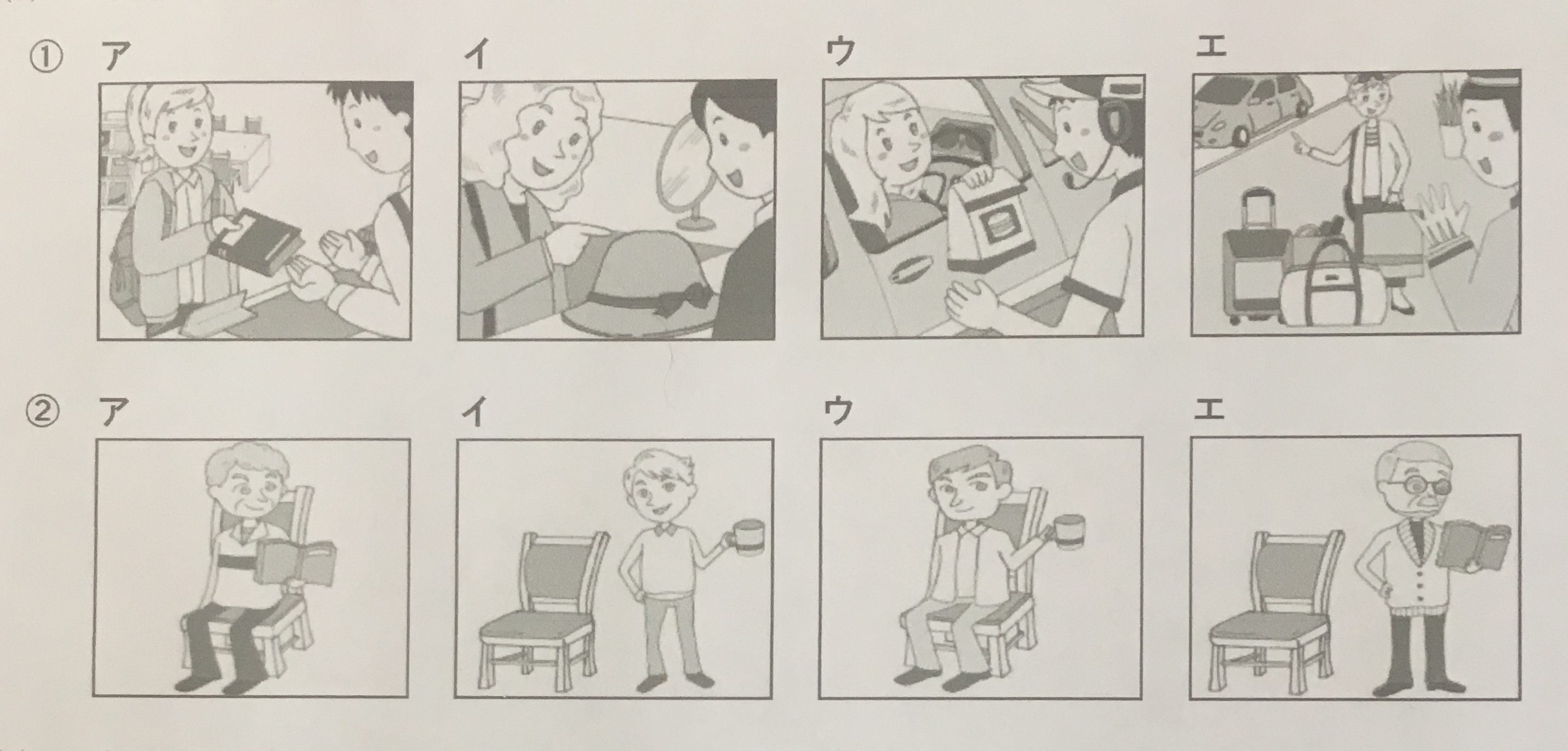 ① ア イ ウ エ

② ア イ ウ エ