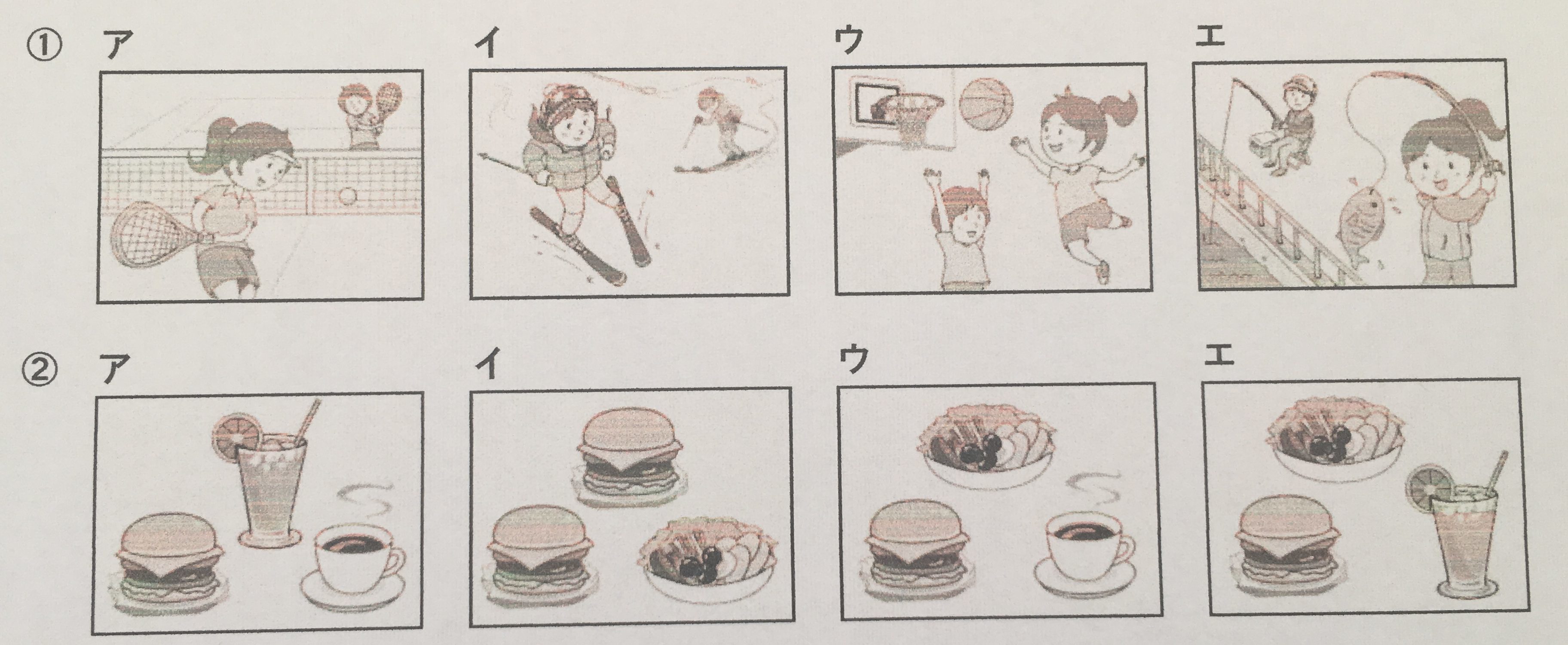 ① ア イ ウ エ

② ア イ ウ エ